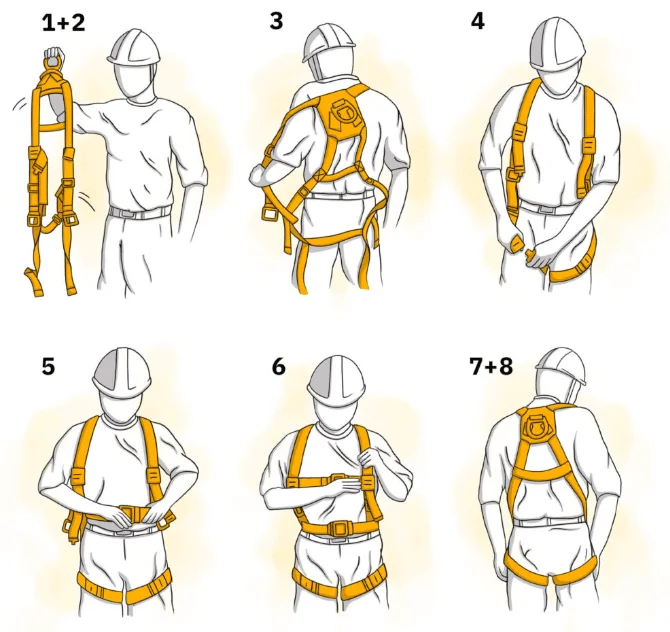 1+2

3

4

5

6

7+8